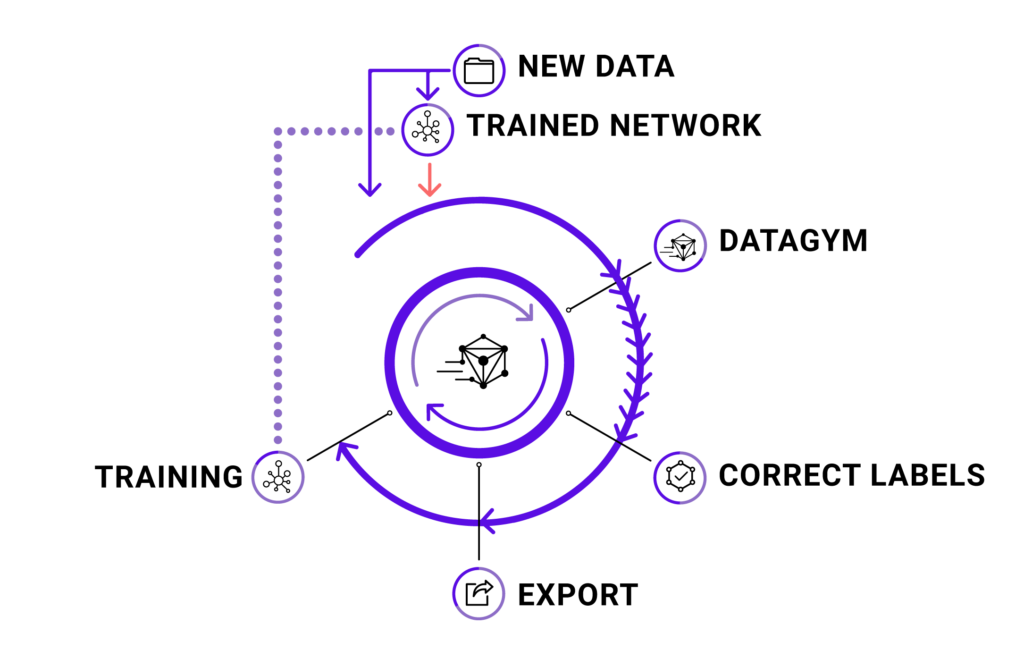 NEW DATA
TRAINED NETWORK
DATAGYM
CORRECT LABELS
EXPORT
TRAINING